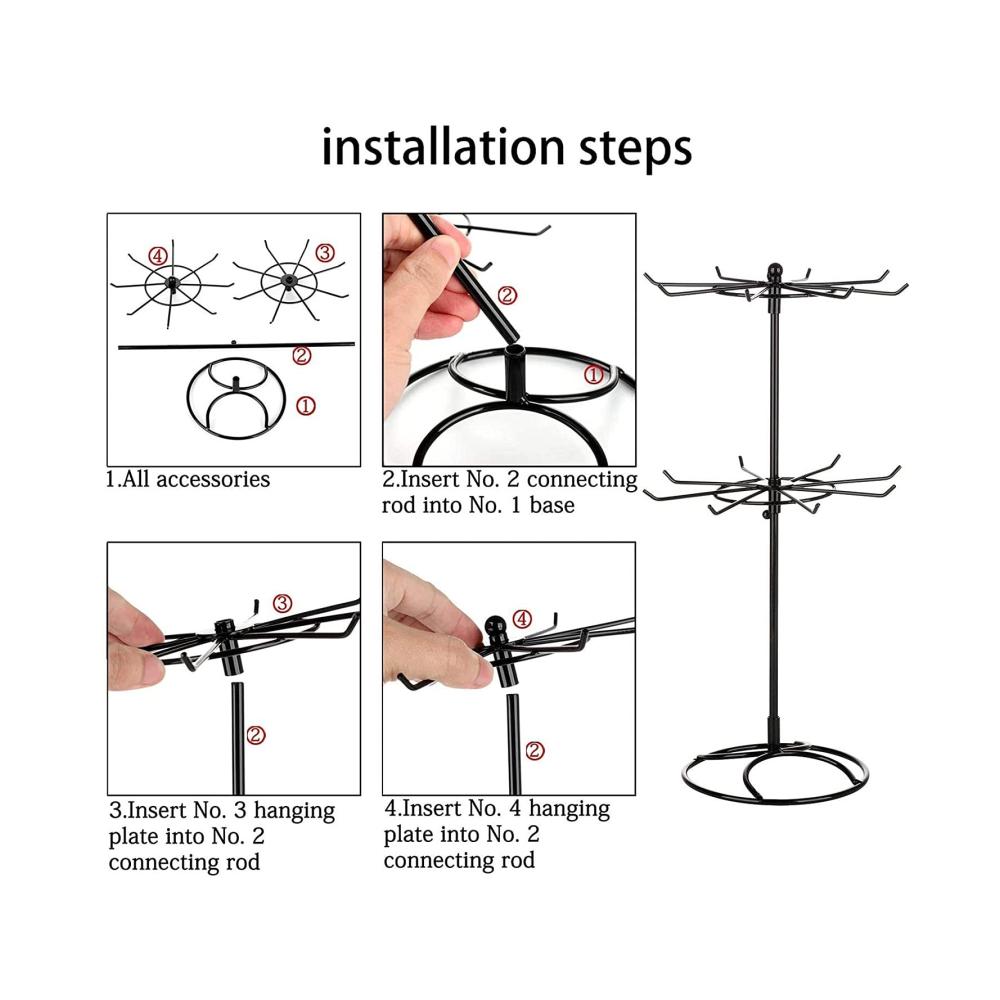 installation steps

④ ③ ② ①

1.All accessories

② ①

2.Insert No. 2 connecting rod into No. 1 base

③ ②

3.Insert No. 3 hanging plate into No. 2 connecting rod

④ ②

4.Insert No. 4 hanging plate into No. 2 connecting rod