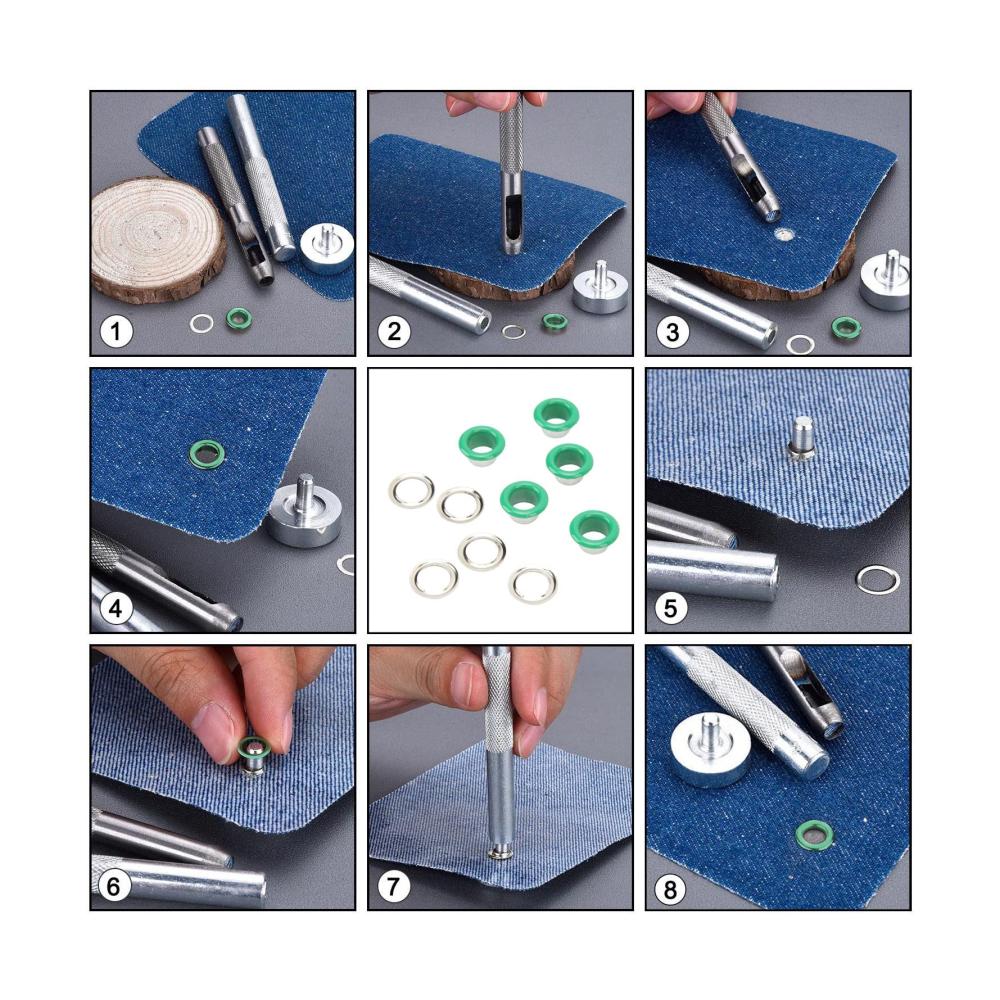 1
2
3
4
5
6
7
8