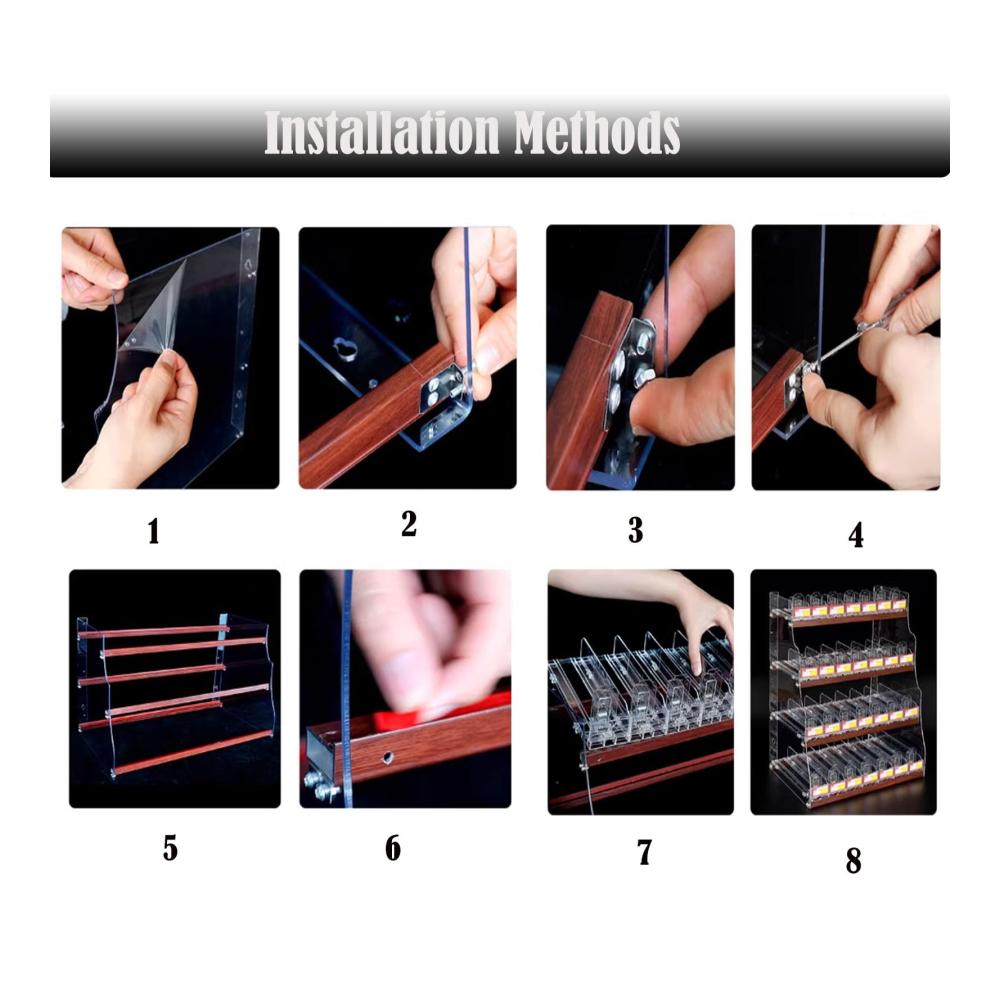 Installation Methods

1

2

3

4

5

6

7

8