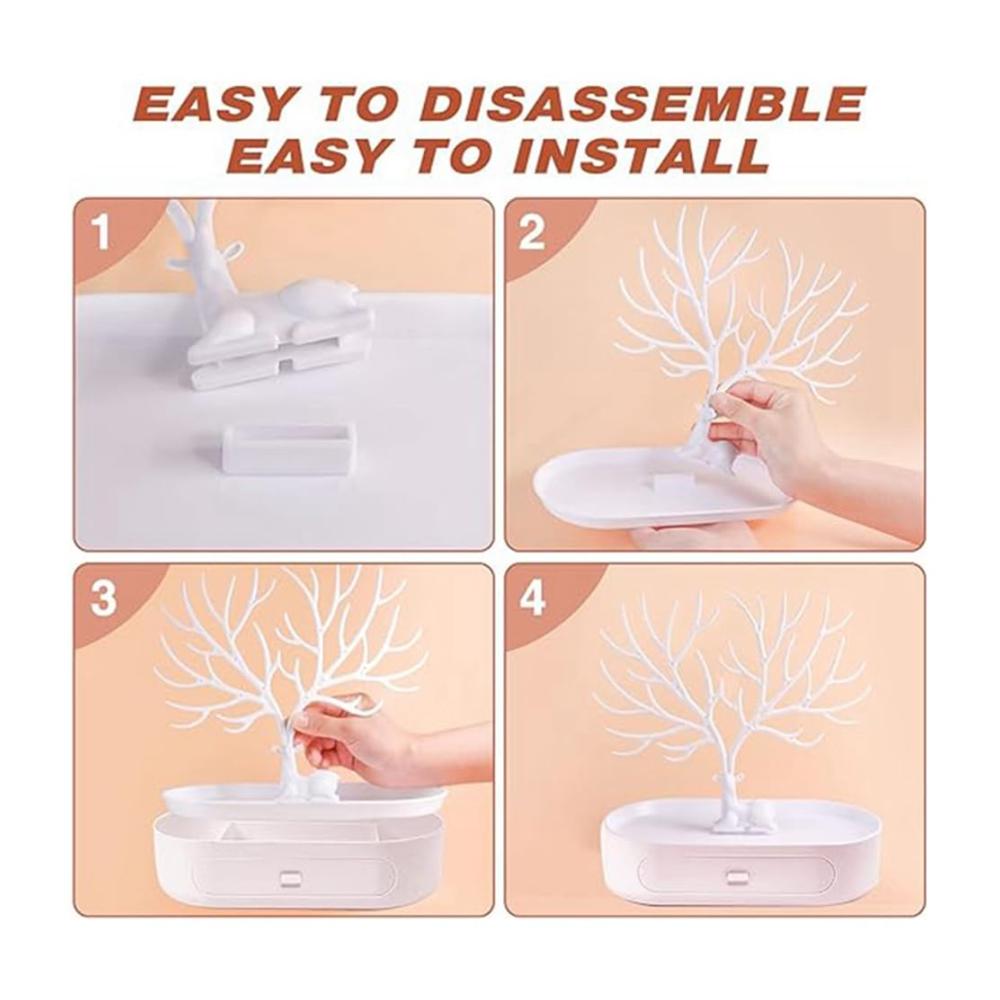 EASY TO DISASSEMBLE
EASY TO INSTALL

1

2

3

4