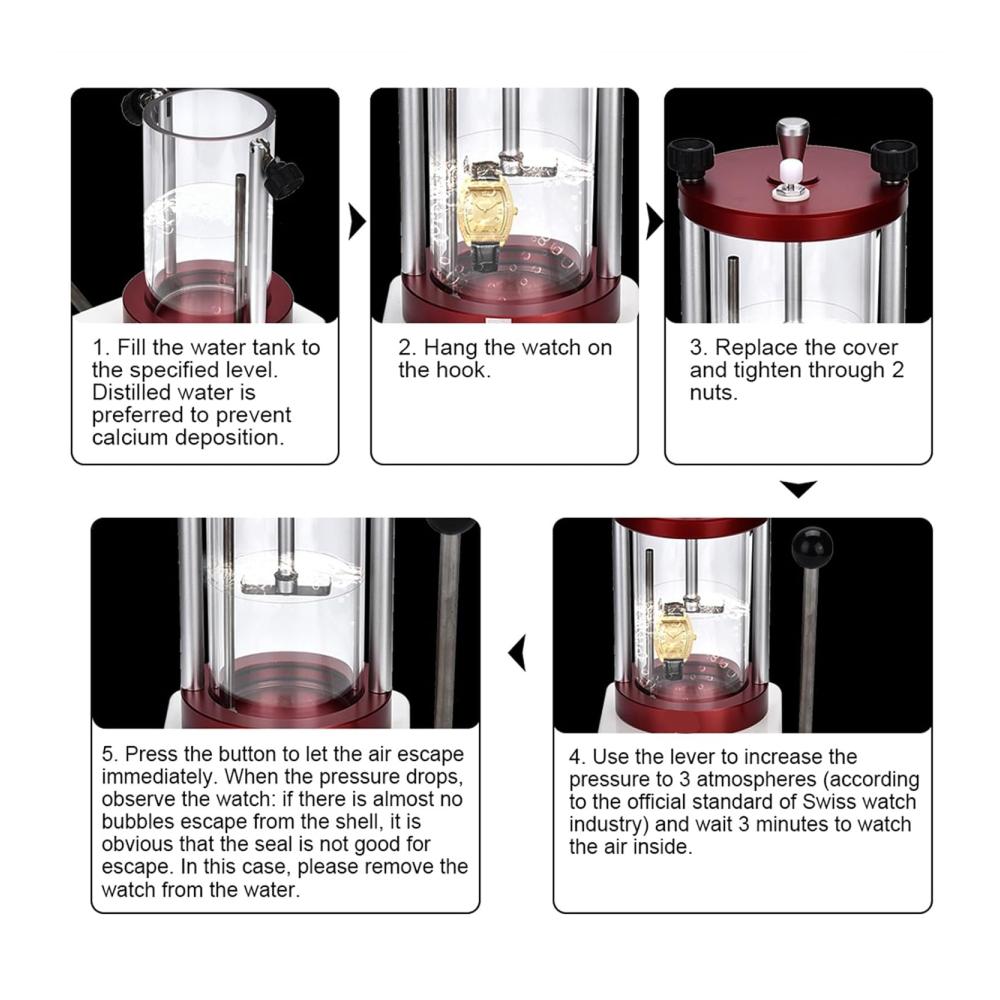 1. Fill the water tank to the specified level. Distilled water is preferred to prevent calcium deposition.

2. Hang the watch on the hook.

3. Replace the cover and tighten through 2 nuts.

4. Use the lever to increase the pressure to 3 atmospheres (according to the official standard of Swiss watch industry) and wait 3 minutes to watch the air inside.

5. Press the button to let the air escape immediately. When the pressure drops, observe the watch: if there is almost no bubbles escape from the shell, it is obvious that the seal is not good for escape. In this case, please remove the watch from the water.