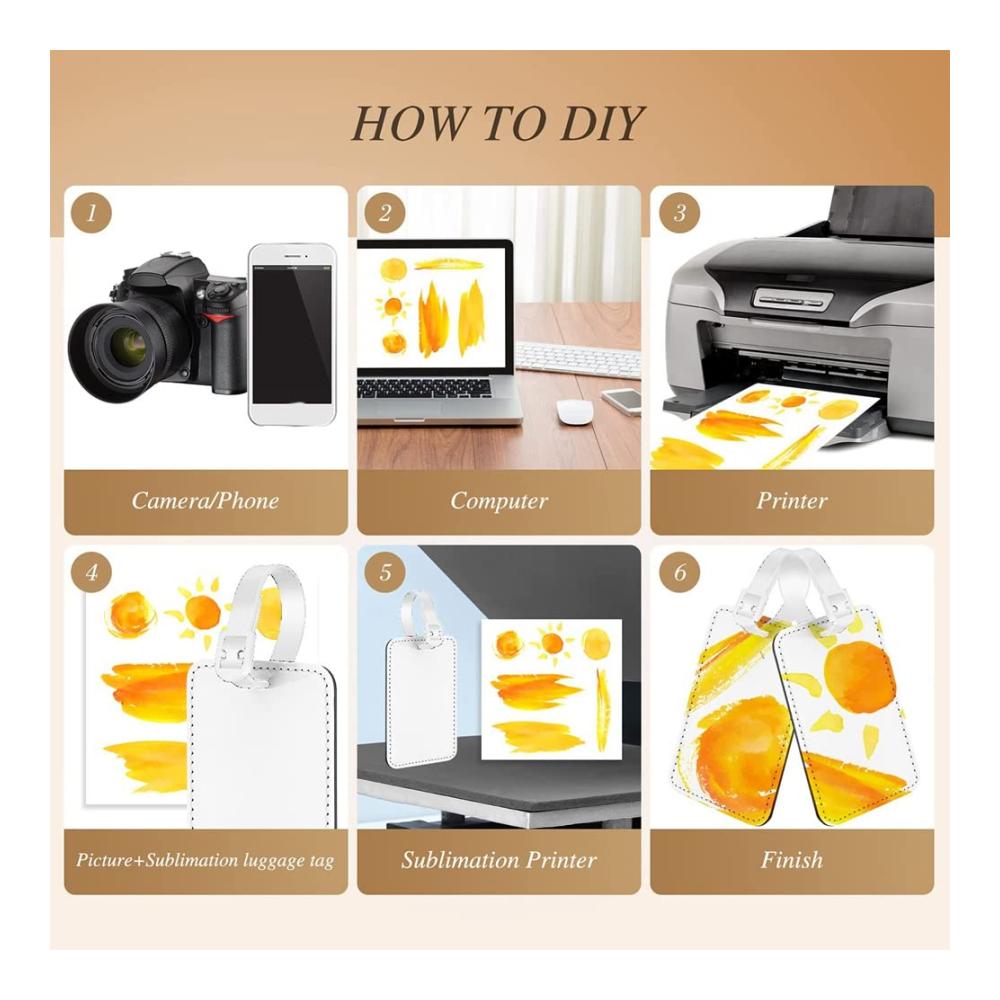 HOW TO DIY

1

Camera/Phone

2

Computer

3

Printer

4

Picture+Sublimation luggage tag

5

Sublimation Printer

6

Finish